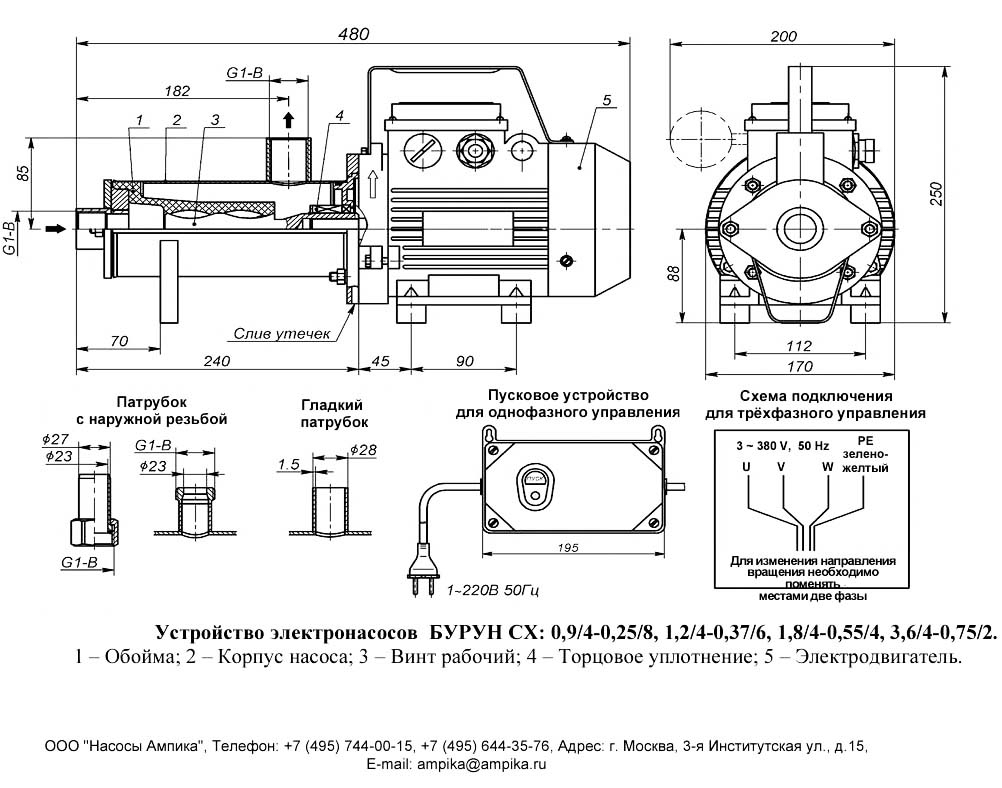 480
G1-B
182
1
2
3
4
5
85
G1-B
Слив утечек
70
240
45
90
200
250
88
112
170

Патрубок с наружной резьбой
$\phi 27$
$\phi 23$
G1-B
$\phi 23$
G1-B

Гладкий патрубок
1.5
$\phi 28$

Пусковое устройство для однофазного управления
195
1~220В 50Гц

Схема подключения для трёхфазного управления
3 ~ 380 V, 50 Hz
PE зелено-желтый
U
V
W
Для изменения направления вращения необходимо поменять местами две фазы

Устройство электронасосов БУРУН СХ: 0,9/4-0,25/8, 1,2/4-0,37/6, 1,8/4-0,55/4, 3,6/4-0,75/2.
1 – Обойма; 2 – Корпус насоса; 3 – Винт рабочий; 4 – Торцовое уплотнение; 5 – Электродвигатель.

ООО "Насосы Ампика", Телефон: +7 (495) 744-00-15, +7 (495) 644-35-76, Адрес: г. Москва, 3-я Институтская ул., д.15,
E-mail: ampika@ampika.ru